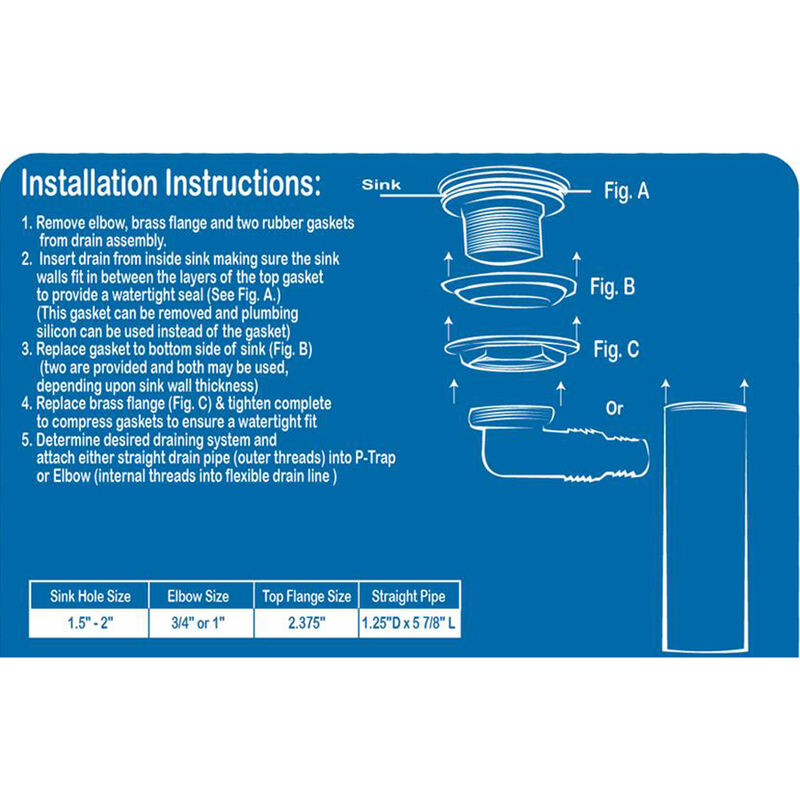 Installation Instructions:

1. Remove elbow, brass flange and two rubber gaskets from drain assembly.
2. Insert drain from inside sink making sure the sink walls fit in between the layers of the top gasket to provide a watertight seal (See Fig. A.) (This gasket can be removed and plumbing silicon can be used instead of the gasket)
3. Replace gasket to bottom side of sink (Fig. B) (two are provided and both may be used, depending upon sink wall thickness)
4. Replace brass flange (Fig. C) & tighten complete to compress gaskets to ensure a watertight fit
5. Determine desired draining system and attach either straight drain pipe (outer threads) into P-Trap or Elbow (internal threads into flexible drain line )

Sink

Fig. A

Fig. B

Fig. C

Or

| Sink Hole Size | Elbow Size | Top Flange Size | Straight Pipe |
|---|---|---|---|
| 1.5" - 2" | 3/4" or 1" | 2.375" | 1.25"D x 5 7/8" L |